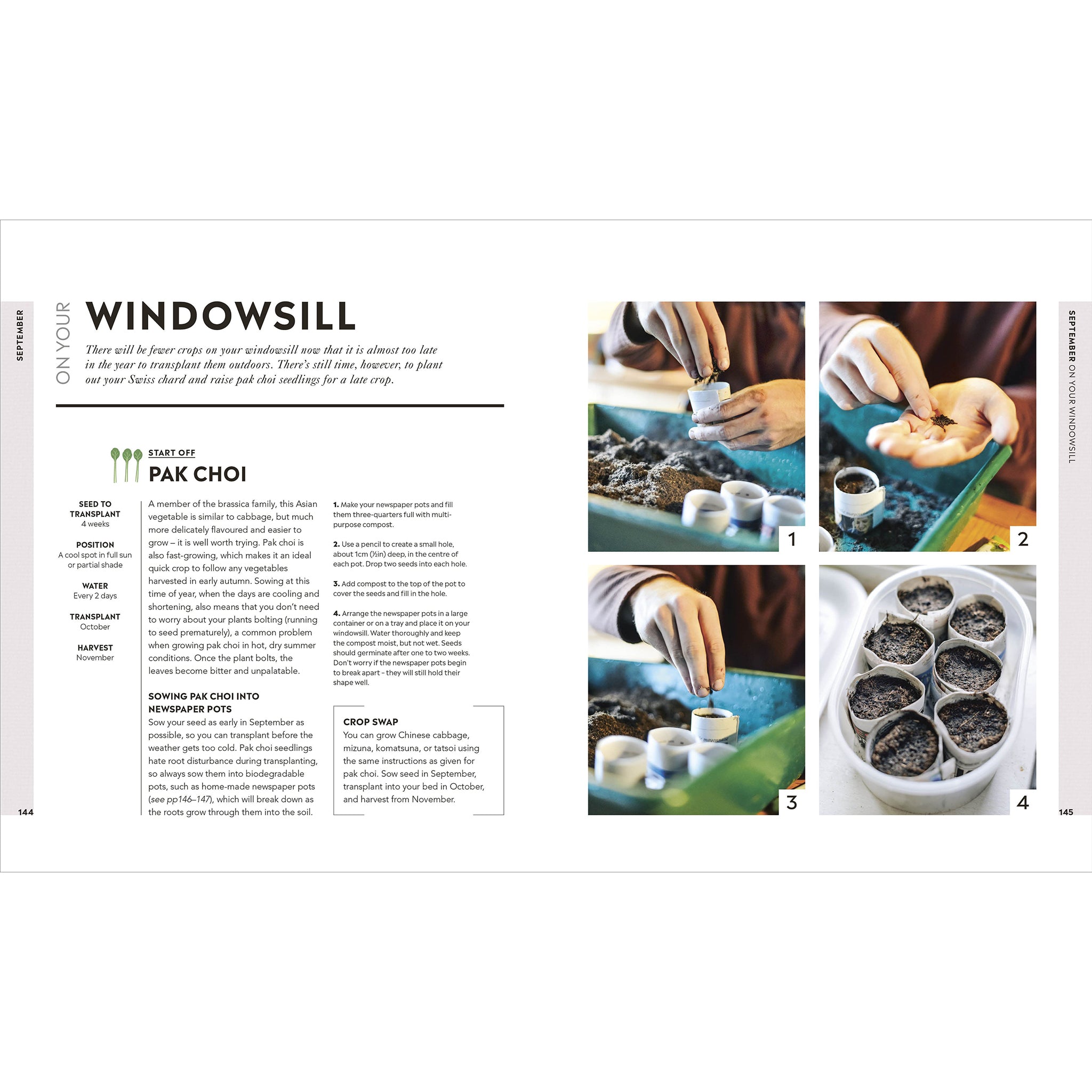 SEPTEMBER

ON YOUR WINDOWSILL

There will be fewer crops on your windowsill now that it is almost too late in the year to transplant them outdoors. There's still time, however, to plant out your Swiss chard and raise pak choi seedlings for a late crop.

START OFF
PAK CHOI

SEED TO TRANSPLANT
4 weeks

POSITION
A cool spot in full sun or partial shade

WATER
Every 2 days

TRANSPLANT
October

HARVEST
November

A member of the brassica family, this Asian vegetable is similar to cabbage, but much more delicately flavoured and easier to grow – it is well worth trying. Pak choi is also fast-growing, which makes it an ideal quick crop to follow any vegetables harvested in early autumn. Sowing at this time of year, when the days are cooling and shortening, also means that you don't need to worry about your plants bolting (running to seed prematurely), a common problem when growing pak choi in hot, dry summer conditions. Once the plant bolts, the leaves become bitter and unpalatable.

SOWING PAK CHOI INTO NEWSPAPER POTS
Sow your seed as early in September as possible, so you can transplant before the weather gets too cold. Pak choi seedlings hate root disturbance during transplanting, so always sow them into biodegradable pots, such as home-made newspaper pots (see pp146–147), which will break down as the roots grow through them into the soil.

1. Make your newspaper pots and fill them three-quarters full with multi-purpose compost.

2. Use a pencil to create a small hole, about 1cm (½in) deep, in the centre of each pot. Drop two seeds into each hole.

3. Add compost to the top of the pot to cover the seeds and fill in the hole.

4. Arrange the newspaper pots in a large container or on a tray and place it on your windowsill. Water thoroughly and keep the compost moist, but not wet. Seeds should germinate after one to two weeks. Don't worry if the newspaper pots begin to break apart – they will still hold their shape well.

CROP SWAP
You can grow Chinese cabbage, mizuna, komatsuna, or tatsoi using the same instructions as given for pak choi. Sow seed in September, transplant into your bed in October, and harvest from November.

144

1

2

3

4

SEPTEMBER ON YOUR WINDOWSILL

145